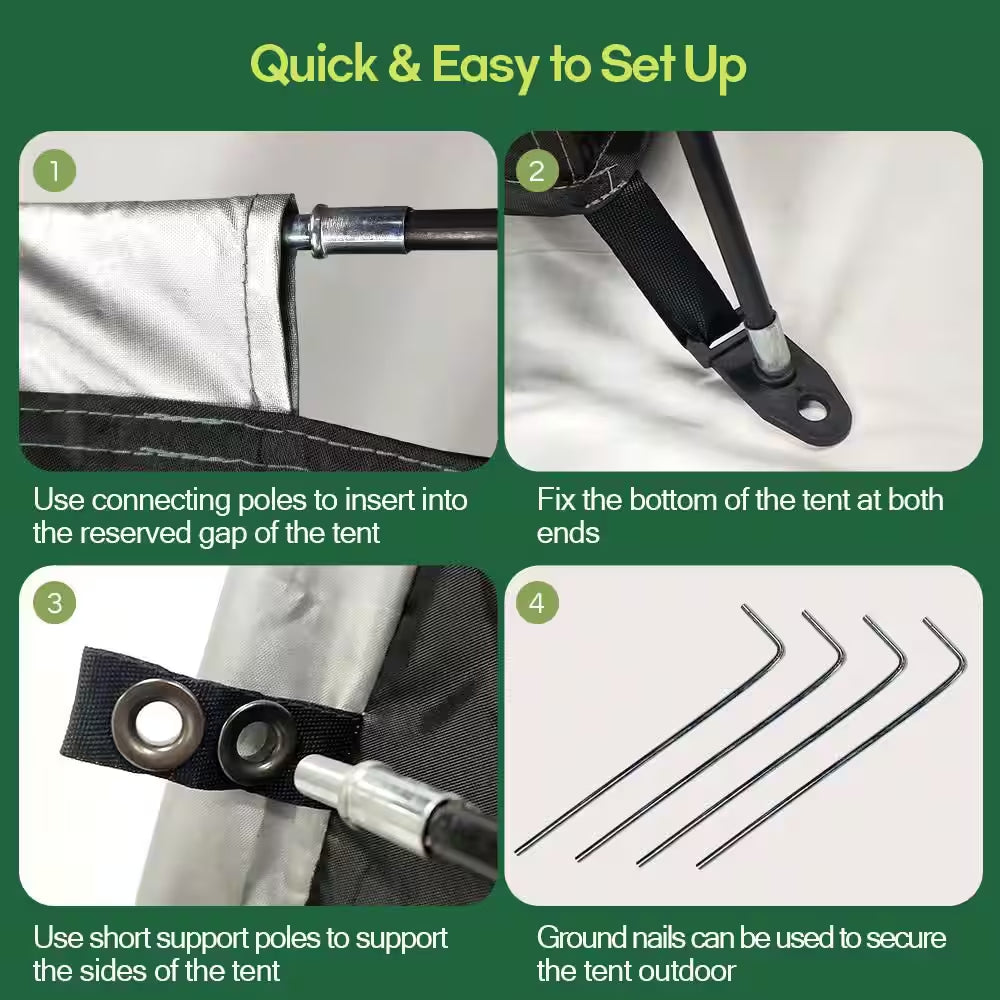 Quick & Easy to Set Up

1

Use connecting poles to insert into the reserved gap of the tent

2

Fix the bottom of the tent at both ends

3

Use short support poles to support the sides of the tent

4

Ground nails can be used to secure the tent outdoor