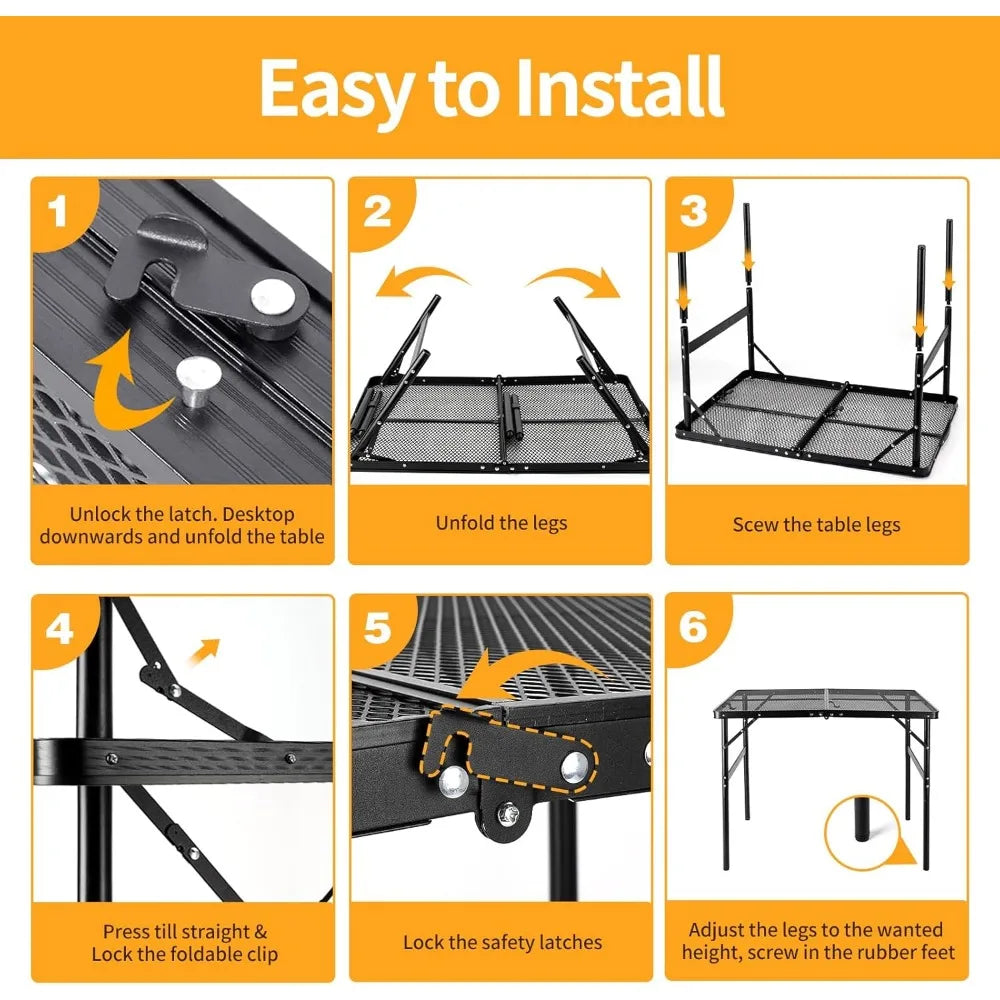 Easy to Install

1

Unlock the latch. Desktop downwards and unfold the table

2

Unfold the legs

3

Scew the table legs

4

Press till straight & Lock the foldable clip

5

Lock the safety latches

6

Adjust the legs to the wanted height, screw in the rubber feet