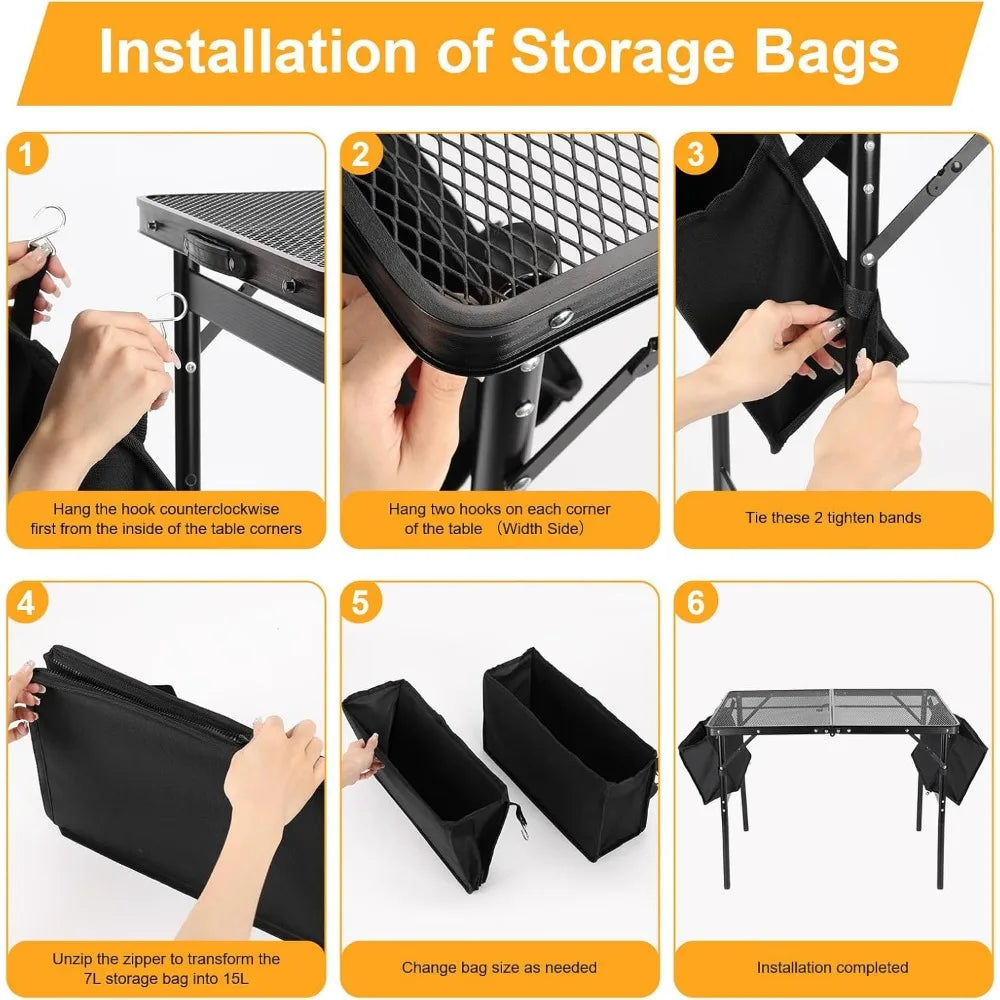 Installation of Storage Bags

1

Hang the hook counterclockwise first from the inside of the table corners

2

Hang two hooks on each corner of the table （Width Side）

3

Tie these 2 tighten bands

4

Unzip the zipper to transform the 7L storage bag into 15L

5

Change bag size as needed

6

Installation completed